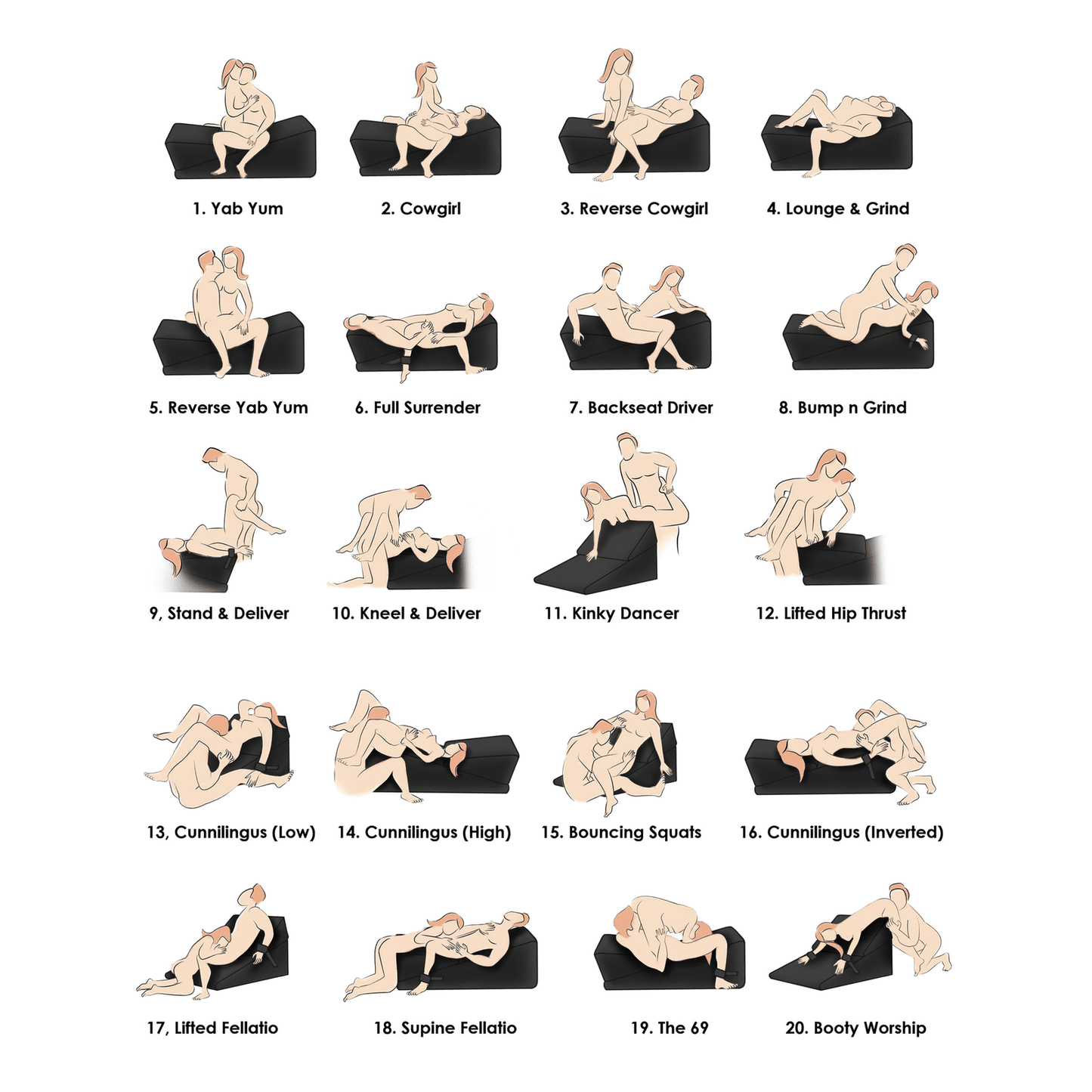 1. Yab Yum
2. Cowgirl
3. Reverse Cowgirl
4. Lounge & Grind

5. Reverse Yab Yum
6. Full Surrender
7. Backseat Driver
8. Bump n Grind

9, Stand & Deliver
10. Kneel & Deliver
11. Kinky Dancer
12. Lifted Hip Thrust

13, Cunnilingus (Low)
14. Cunnilingus (High)
15. Bouncing Squats
16. Cunnilingus (Inverted)

17, Lifted Fellatio
18. Supine Fellatio
19. The 69
20. Booty Worship